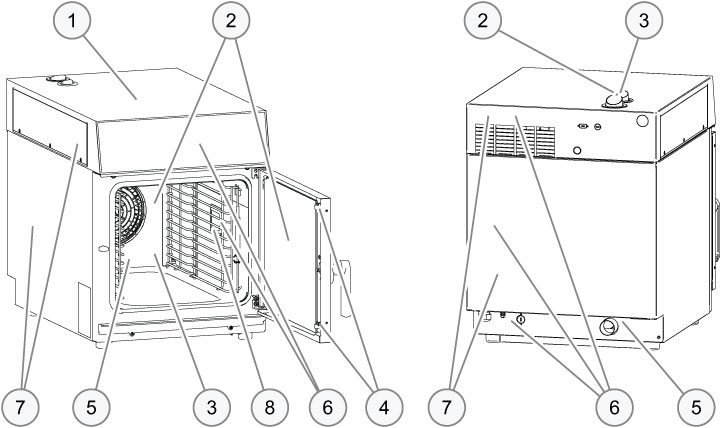 1
2
2
3
7
5
3
8
6
4
7
6
5