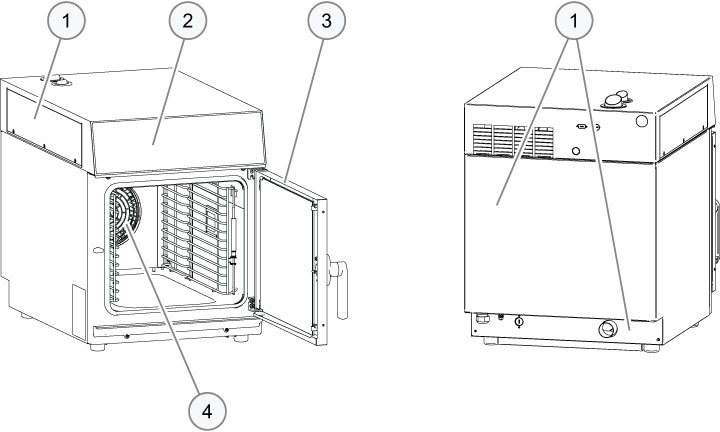 1
2
3
4
1